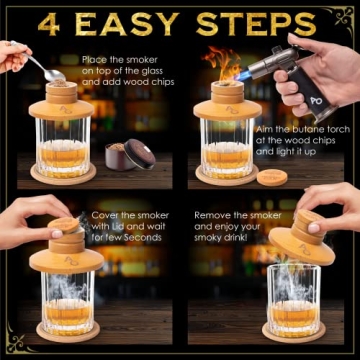 4 EASY STEPS

Place the smoker on top of the glass and add wood chips

Aim the butane torch at the wood chips and light it up

Cover the smoker with Lid and wait for few Seconds

Remove the smoker and enjoy your smoky drink!