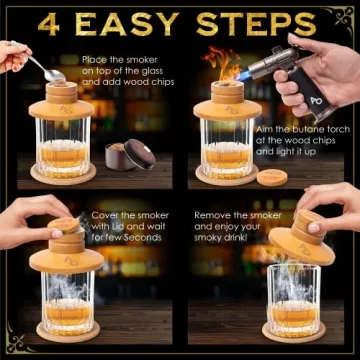 4 EASY STEPS

Place the smoker on top of the glass and add wood chips

Aim the butane torch at the wood chips and light it up

Cover the smoker with Lid and wait for few Seconds

Remove the smoker and enjoy your smoky drink!