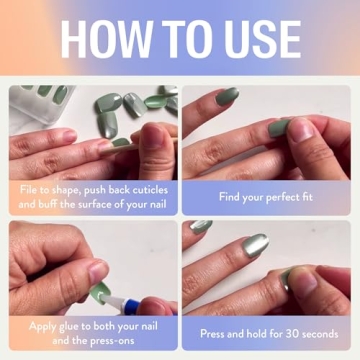 HOW TO USE

File to shape, push back cuticles and buff the surface of your nail

Find your perfect fit

Apply glue to both your nail and the press-ons

Press and hold for 30 seconds