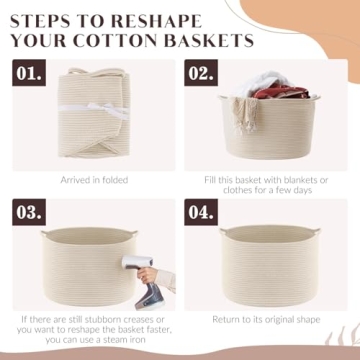 STEPS TO RESHAPE YOUR COTTON BASKETS

01.

Arrived in folded

02.

Fill this basket with blankets or clothes for a few days

03.

If there are still stubborn creases or you want to reshape the basket faster, you can use a steam iron

04.

Return to its original shape