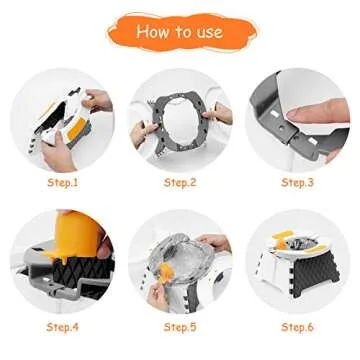 How to use

Step.1

Step.2

Step.3

Step.4

Step.5

Step.6