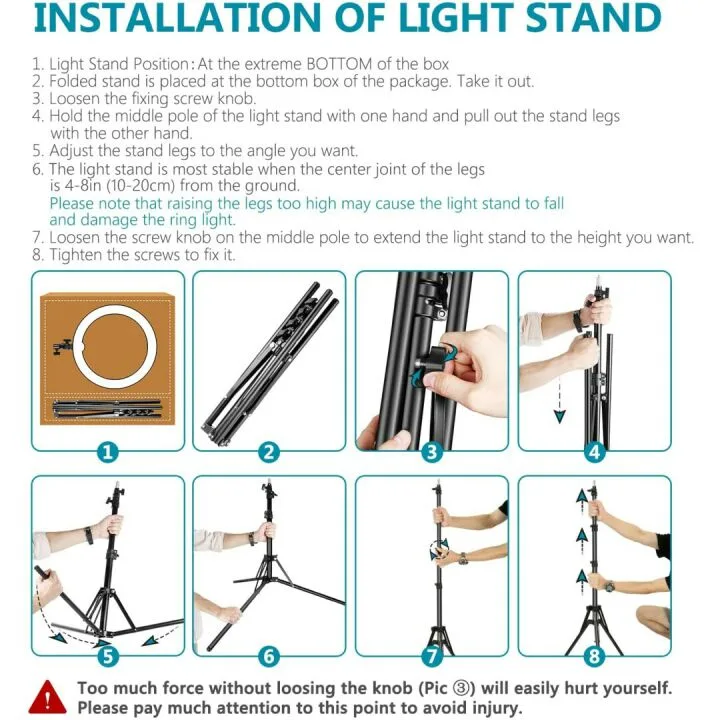 INSTALLATION OF LIGHT STAND

1. Light Stand Position: At the extreme BOTTOM of the box
2. Folded stand is placed at the bottom box of the package. Take it out.
3. Loosen the fixing screw knob.
4. Hold the middle pole of the light stand with one hand and pull out the stand legs with the other hand.
5. Adjust the stand legs to the angle you want.
6. The light stand is most stable when the center joint of the legs is 4-8in (10-20cm) from the ground.
Please note that raising the legs too high may cause the light stand to fall and damage the ring light.
7. Loosen the screw knob on the middle pole to extend the light stand to the height you want.
8. Tighten the screws to fix it.

1

2

3

4

5

6

7

8

! Too much force without loosing the knob (Pic ③) will easily hurt yourself. Please pay much attention to this point to avoid injury.