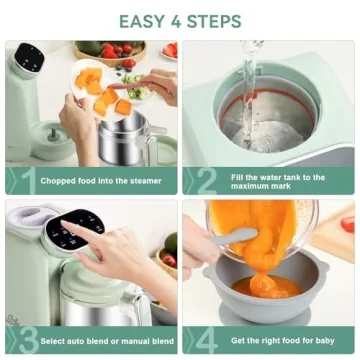 EASY 4 STEPS

1 Chopped food into the steamer

2 Fill the water tank to the maximum mark

3 Select auto blend or manual blend

4 Get the right food for baby