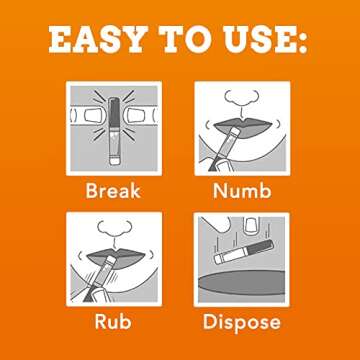 EASY TO USE:

Break

Numb

Rub

Dispose