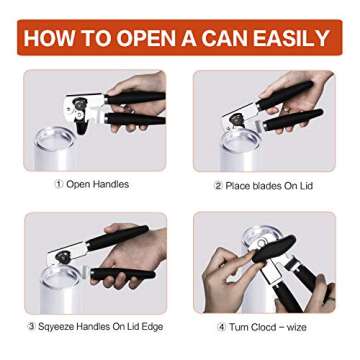 HOW TO OPEN A CAN EASILY

① Open Handles

② Place blades On Lid

③ Sqyeeze Handles On Lid Edge

④ Tum Clocd – wize