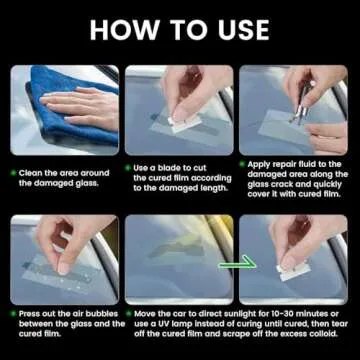 HOW TO USE

Clean the area around the damaged glass.

Use a blade to cut the cured film according to the damaged length.

Apply repair fluid to the damaged area along the glass crack and quickly cover it with cured film.

Press out the air bubbles between the glass and the cured film.

Move the car to direct sunlight for 10-30 minutes or use a UV lamp instead of curing until cured, then tear off the cured film and scrape off the excess colloid.