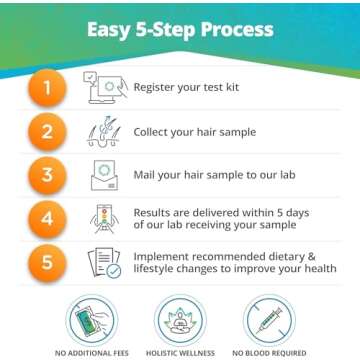 Easy 5-Step Process

1 Register your test kit

2 Collect your hair sample

3 Mail your hair sample to our lab

4 Results are delivered within 5 days of our lab receiving your sample

5 Implement recommended dietary & lifestyle changes to improve your health

NO ADDITIONAL FEES

HOLISTIC WELLNESS

NO BLOOD REQUIRED