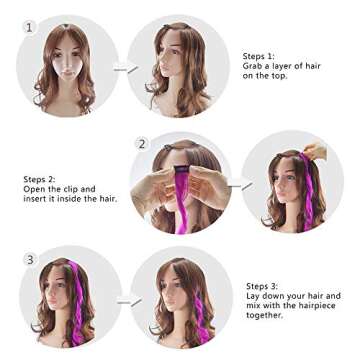 1

Steps 1:
Grab a layer of hair on the top.

2

Steps 2:
Open the clip and insert it inside the hair.

3

Steps 3:
Lay down your hair and mix with the hairpiece together.