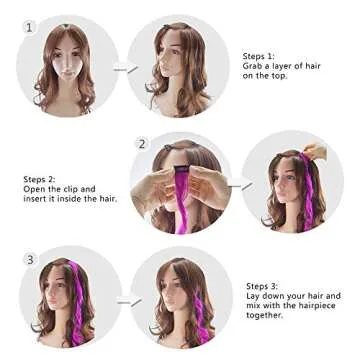 1

Steps 1:
Grab a layer of hair on the top.

2

Steps 2:
Open the clip and insert it inside the hair.

3

Steps 3:
Lay down your hair and mix with the hairpiece together.