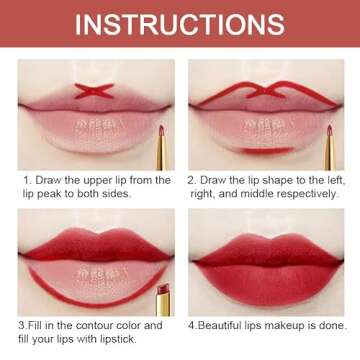 INSTRUCTIONS

1. Draw the upper lip from the lip peak to both sides.

2. Draw the lip shape to the left, right, and middle respectively.

3.Fill in the contour color and fill your lips with lipstick.

4.Beautiful lips makeup is done.