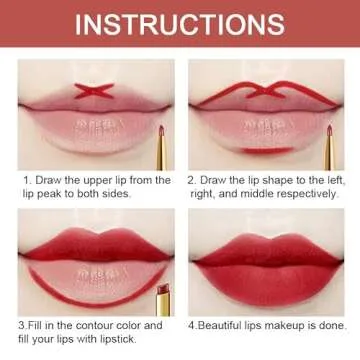 INSTRUCTIONS

1. Draw the upper lip from the lip peak to both sides.

2. Draw the lip shape to the left, right, and middle respectively.

3.Fill in the contour color and fill your lips with lipstick.

4.Beautiful lips makeup is done.