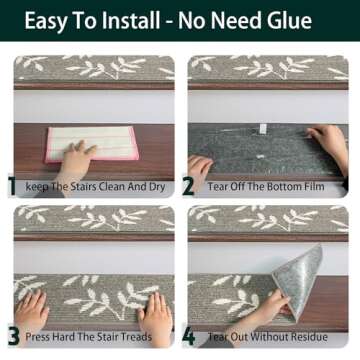 Easy To Install - No Need Glue

1 keep The Stairs Clean And Dry

2 Tear Off The Bottom Film

3 Press Hard The Stair Treads

4 Tear Out Without Residue