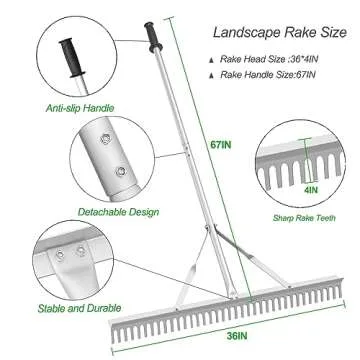 Landscape Rake Size

▲ Rake Head Size :36*4IN
▲ Rake Handle Size:67IN

Anti-slip Handle

67IN

Detachable Design

4IN

Sharp Rake Teeth

Stable and Durable

36IN