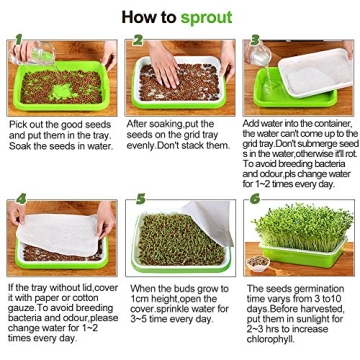 How to sprout

1

Pick out the good seeds and put them in the tray. Soak the seeds in water.

2

After soaking,put the seeds on the grid tray evenly.Don't stack them.

3

Add water into the container, the water can't come up to the grid tray.Don't submerge seed s in the water,otherwise it'll rot. To avoid breeding bacteria and odour,pls change water for 1~2 times every day.

4

If the tray without lid,cover it with paper or cotton gauze.To avoid breeding bacteria and odour,please change water for 1~2 times every day.

5

When the buds grow to 1cm height,open the cover.sprinkle water for 3~5 time every day.

6

The seeds germination time varys from 3 to10 days.Before harvested, put them in sunlight for 2~3 hrs to increase chlorophyll.