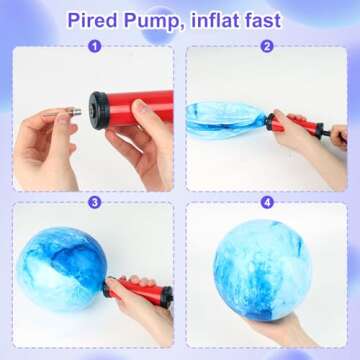 Pired Pump, inflat fast

1

2

3

4