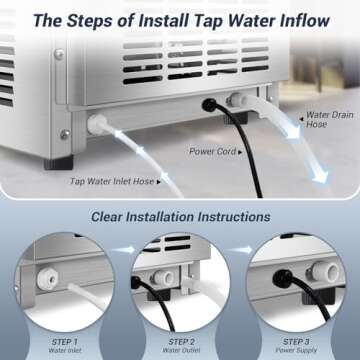 The Steps of Install Tap Water Inflow

Water Drain Hose

Power Cord

Tap Water Inlet Hose

Clear Installation Instructions

STEP 1
Water Inlet

STEP 2
Water Outlet

STEP 3
Power Supply