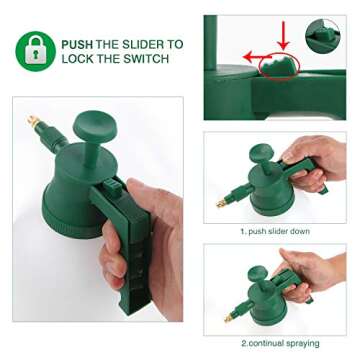 PUSH THE SLIDER TO LOCK THE SWITCH

1. push slider down

2.continual spraying