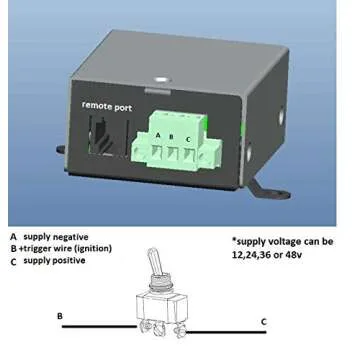 remote port

A B C

A supply negative
B +trigger wire (ignition)
C supply positive

*supply voltage can be 12,24,36 or 48v

B

C