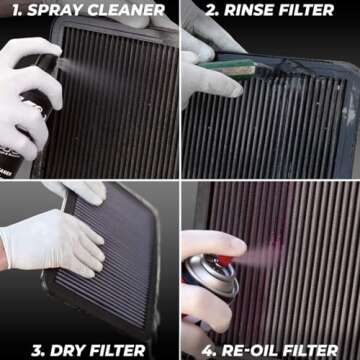 1. SPRAY CLEANER

2. RINSE FILTER

3. DRY FILTER

4. RE-OIL FILTER