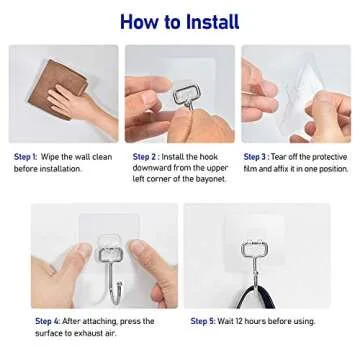 How to Install

Step 1: Wipe the wall clean before installation.

Step 2 : Install the hook downward from the upper left corner of the bayonet.

Step 3 : Tear off the protective film and affix it in one position.

Step 4: After attaching, press the surface to exhaust air.

Step 5: Wait 12 hours before using.