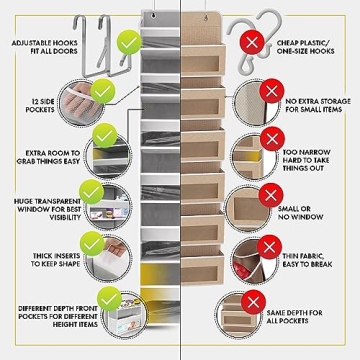 ADJUSTABLE HOOKS FIT ALL DOORS

12 SIDE POCKETS

EXTRA ROOM TO GRAB THINGS EASY

HUGE TRANSPARENT WINDOW FOR BEST VISIBILITY

THICK INSERTS TO KEEP SHAPE

DIFFERENT DEPTH FRONT POCKETS FOR DIFFERENT HEIGHT ITEMS

CHEAP PLASTIC/ ONE-SIZE HOOKS

NO EXTRA STORAGE FOR SMALL ITEMS

TOO NARROW HARD TO TAKE THINGS OUT

SMALL OR NO WINDOW

THIN FABRIC, EASY TO BREAK

SAME DEPTH FOR ALL POCKETS