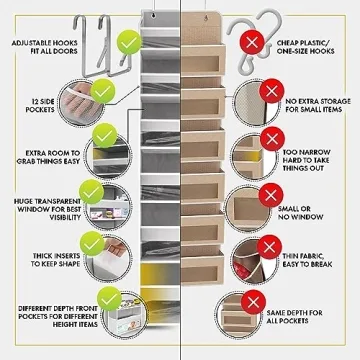 ADJUSTABLE HOOKS FIT ALL DOORS

12 SIDE POCKETS

EXTRA ROOM TO GRAB THINGS EASY

HUGE TRANSPARENT WINDOW FOR BEST VISIBILITY

THICK INSERTS TO KEEP SHAPE

DIFFERENT DEPTH FRONT POCKETS FOR DIFFERENT HEIGHT ITEMS

CHEAP PLASTIC/ ONE-SIZE HOOKS

NO EXTRA STORAGE FOR SMALL ITEMS

TOO NARROW HARD TO TAKE THINGS OUT

SMALL OR NO WINDOW

THIN FABRIC, EASY TO BREAK

SAME DEPTH FOR ALL POCKETS