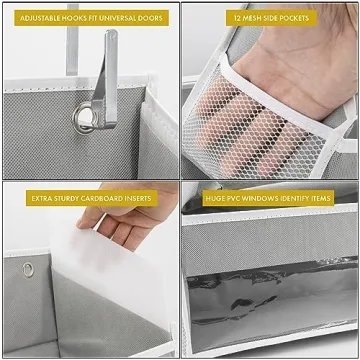 ADJUSTABLE HOOKS FIT UNIVERSAL DOORS

12 MESH SIDE POCKETS

EXTRA STURDY CARDBOARD INSERTS

HUGE PVC WINDOWS IDENTIFY ITEMS