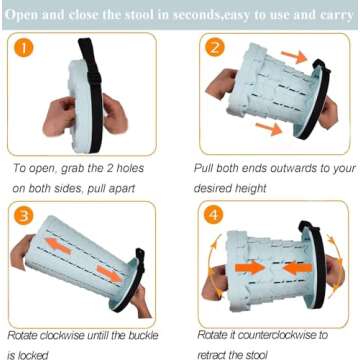 Open and close the stool in seconds,easy to use and carry

1

To open, grab the 2 holes on both sides, pull apart

2

Pull both ends outwards to your desired height

3

Rotate clockwise untill the buckle is locked

4

Rotate it counterclockwise to retract the stool