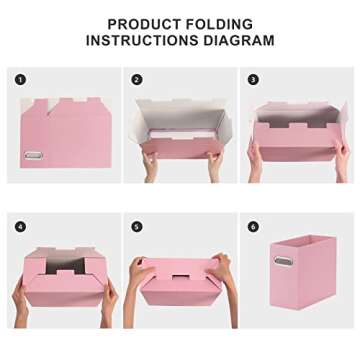 PRODUCT FOLDING
INSTRUCTIONS DIAGRAM

1

2

3

4

5

6