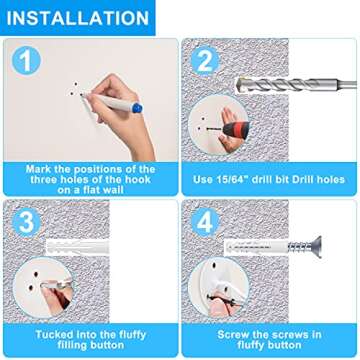 INSTALLATION

1

Mark the positions of the three holes of the hook on a flat wall

2

Use 15/64" drill bit Drill holes

3

Tucked into the fluffy filling button

4

Screw the screws in fluffy button