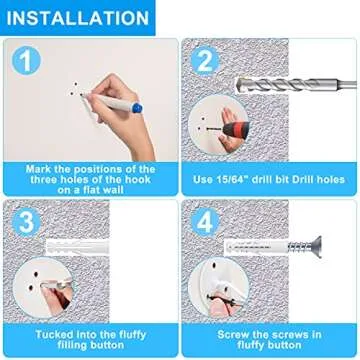 INSTALLATION

1

Mark the positions of the three holes of the hook on a flat wall

2

Use 15/64" drill bit Drill holes

3

Tucked into the fluffy filling button

4

Screw the screws in fluffy button