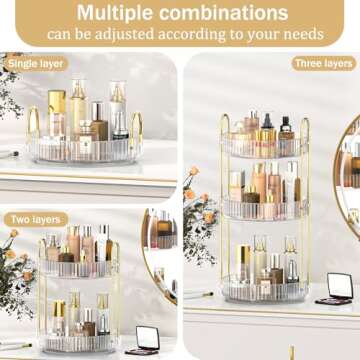 Multiple combinations
can be adjusted according to your needs

Single layer

Three layers

Two layers