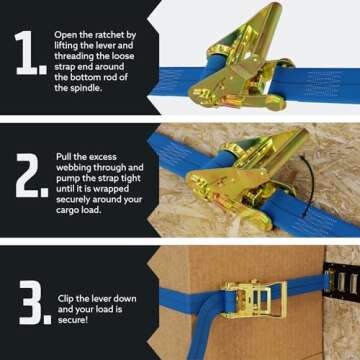 1. Open the ratchet by lifting the lever and threading the loose strap end around the bottom rod of the spindle.

2. Pull the excess webbing through and pump the strap tight until it is wrapped securely around your cargo load.

3. Clip the lever down and your load is secure!