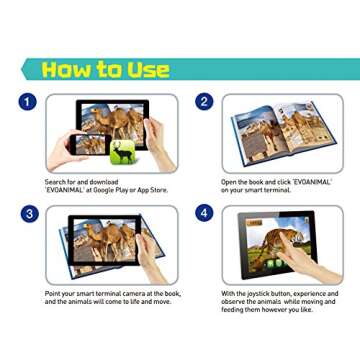 How to Use

1

Search for and download 'EVOANIMAL' at Google Play or App Store.

2

Open the book and click 'EVOANIMAL' on your smart terminal.

3

Point your smart terminal camera at the book, and the animals will come to life and move.

4

With the joystick button, experience and observe the animals while moving and feeding them however you like.