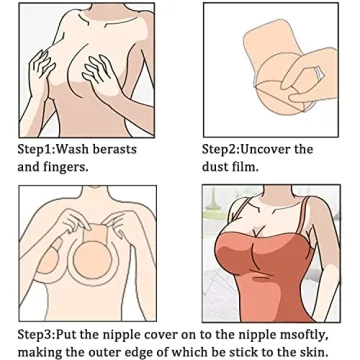 Step1:Wash berasts and fingers.

Step2:Uncover the dust film.

Step3:Put the nipple cover on to the nipple msoftly, making the outer edge of which be stick to the skin.