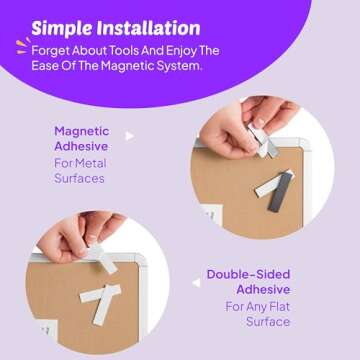 Simple Installation
Forget About Tools And Enjoy The Ease Of The Magnetic System.

Magnetic Adhesive
For Metal Surfaces

Double-Sided Adhesive
For Any Flat Surface