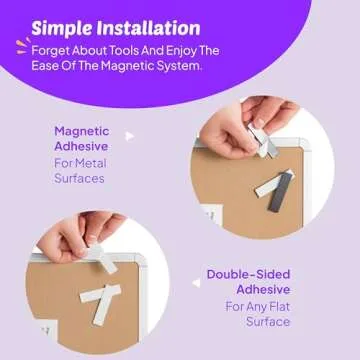 Simple Installation

Forget About Tools And Enjoy The Ease Of The Magnetic System.

Magnetic Adhesive
For Metal Surfaces

Double-Sided Adhesive
For Any Flat Surface