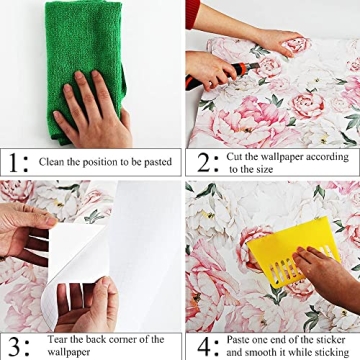 1: Clean the position to be pasted

2: Cut the wallpaper according to the size

3: Tear the back corner of the wallpaper

4: Paste one end of the sticker and smooth it while sticking