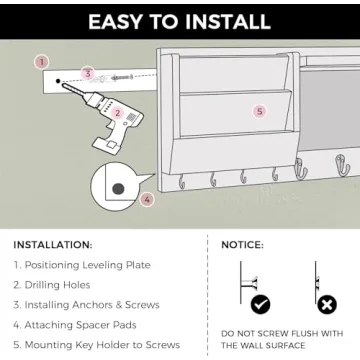 EASY TO INSTALL

1

3

2

5

4

INSTALLATION:

1. Positioning Leveling Plate

2. Drilling Holes

3. Installing Anchors & Screws

4. Attaching Spacer Pads

5. Mounting Key Holder to Screws

NOTICE:

DO NOT SCREW FLUSH WITH THE WALL SURFACE