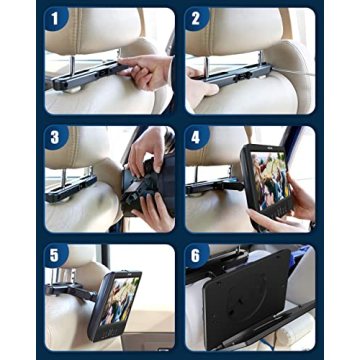 1
2
3
4
5
6