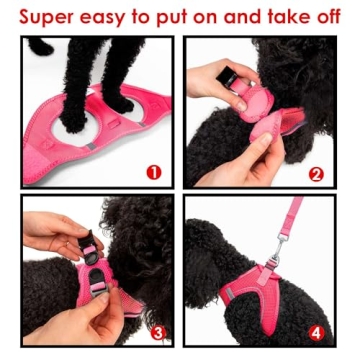 Super easy to put on and take off

1

2

3

4