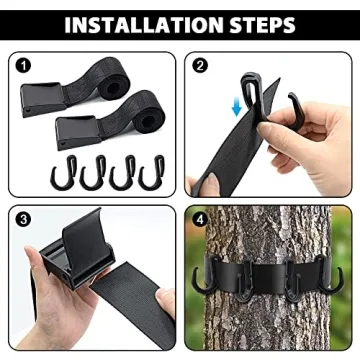 INSTALLATION STEPS

1

2

3

4