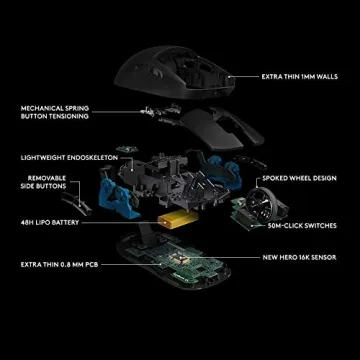 EXTRA THIN 1MM WALLS

MECHANICAL SPRING BUTTON TENSIONING

LIGHTWEIGHT ENDOSKELETON

REMOVABLE SIDE BUTTONS

SPOKED WHEEL DESIGN

48H LIPO BATTERY

50M-CLICK SWITCHES

NEW HERO 16K SENSOR

EXTRA THIN 0.8 MM PCB