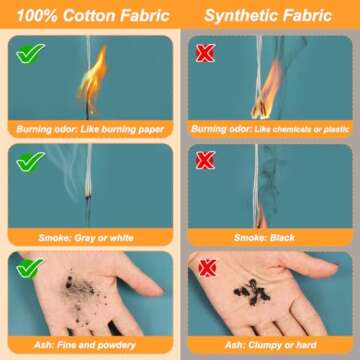 100% Cotton Fabric

Burning odor: Like burning paper

Smoke: Gray or white

Ash: Fine and powdery

Synthetic Fabric

Burning odor: Like chemicals or plastic

Smoke: Black

Ash: Clumpy or hard