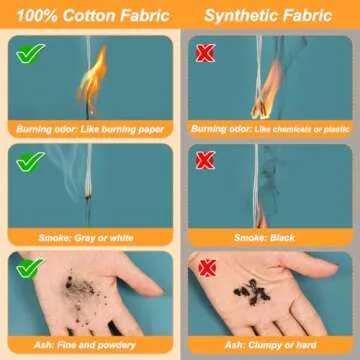 100% Cotton Fabric

Burning odor: Like burning paper

Smoke: Gray or white

Ash: Fine and powdery

Synthetic Fabric

Burning odor: Like chemicals or plastic

Smoke: Black

Ash: Clumpy or hard