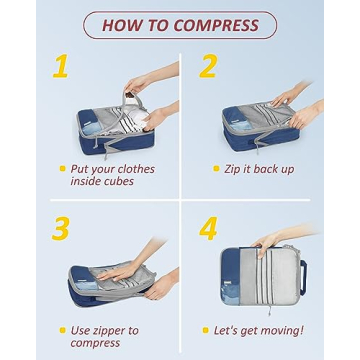 HOW TO COMPRESS

1

Put your clothes inside cubes

2

Zip it back up

3

Use zipper to compress

4

Let's get moving!