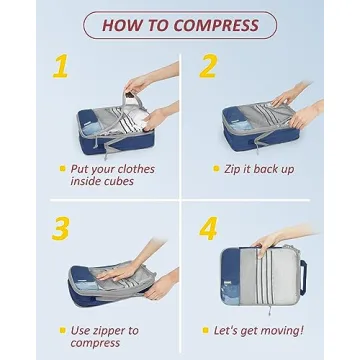 HOW TO COMPRESS

1

Put your clothes inside cubes

2

Zip it back up

3

Use zipper to compress

4

Let's get moving!