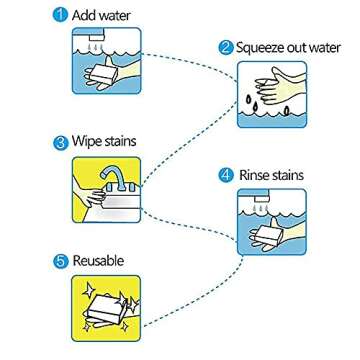 1 Add water

2 Squeeze out water

3 Wipe stains

4 Rinse stains

5 Reusable