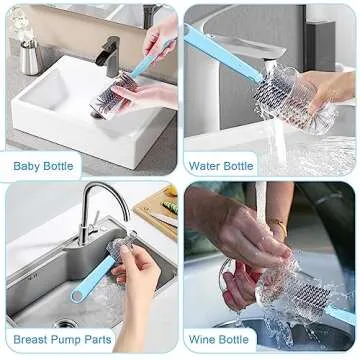 Baby Bottle

Water Bottle

Breast Pump Parts

Wine Bottle