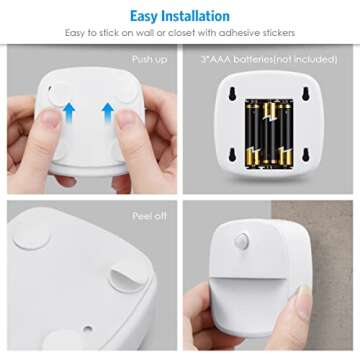 Easy Installation

Easy to stick on wall or closet with adhesive stickers

Push up

3*AAA batteries(not included)

Peel off